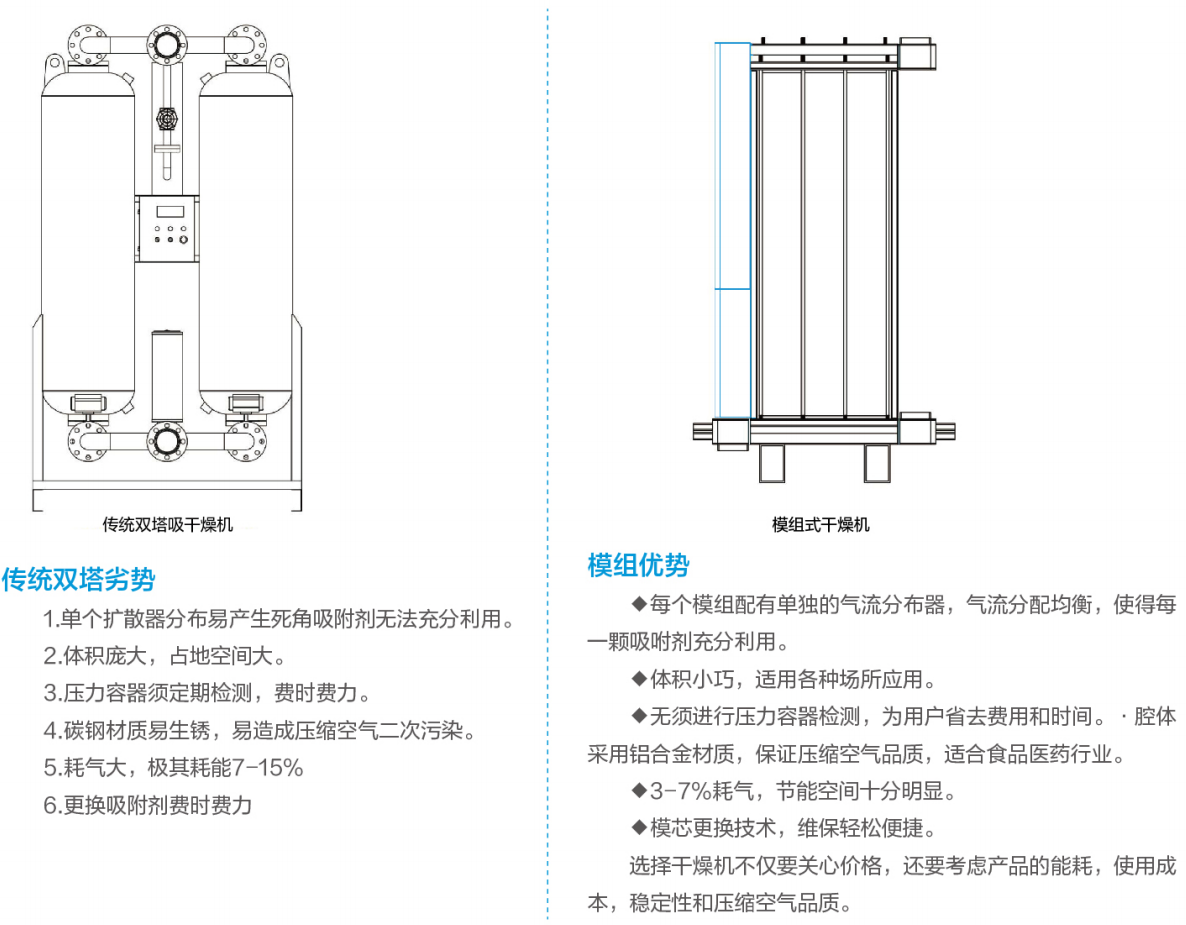 传统双塔吸干燥机

传统双塔劣势

1.单个扩散器分布易产生死角吸附剂无法充分利用。

2.体积庞大，占地空间大。

3.压力容器须定期检测，费时费力。

4.碳钢材质易生锈，易造成压缩空气二次污染。

5.耗气大，极其耗能7-15%

6.更换吸附剂费时费力

模组式干燥机

模组优势

◆每个模组配有单独的气流分布器，气流分配均衡，使得每一颗吸附剂充分利用。

◆体积小巧，适用各种场所应用。

◆无须进行压力容器检测，为用户省去费用和时间。· 腔体采用铝合金材质，保证压缩空气品质，适合食品医药行业。

◆3-7%耗气，节能空间十分明显。

◆模芯更换技术，维保轻松便捷。

选择干燥机不仅要关心价格，还要考虑产品的能耗，使用成本，稳定性和压缩空气品质。